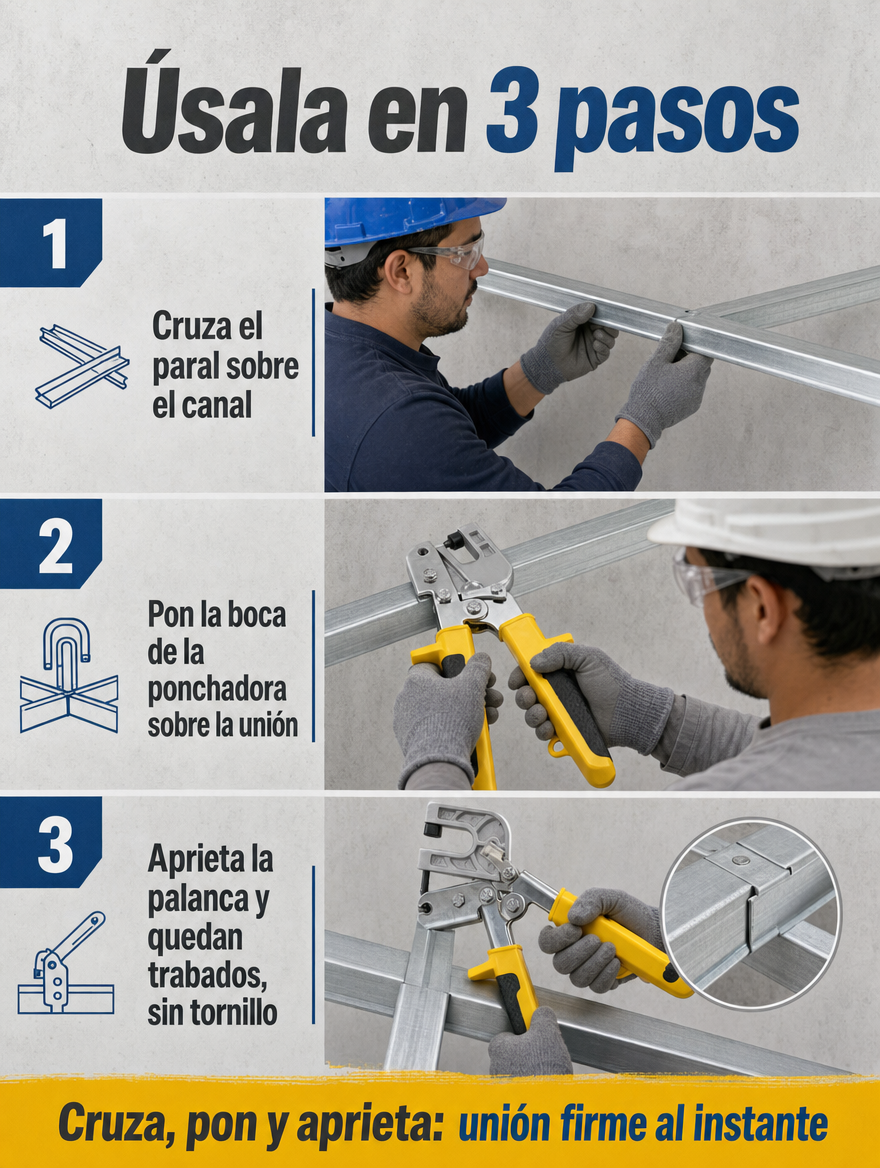 Úsala en 3 pasos

1

Cruza el paral sobre el canal

2

Pon la boca de la ponchadora sobre la unión

3

Aprieta la palanca y quedan trabados, sin tornillo

Cruza, pon y aprieta: unión firme al instante